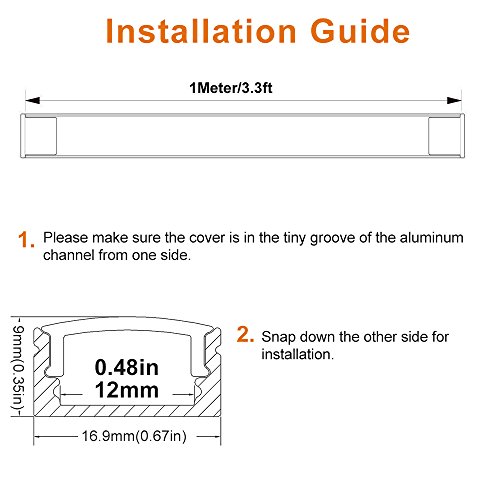 Installation Guide

1Meter/3.3ft

1. Please make sure the cover is in the tiny groove of the aluminum channel from one side.

9mm(0.35in)

0.48in
12mm

16.9mm(0.67in)

2. Snap down the other side for installation.