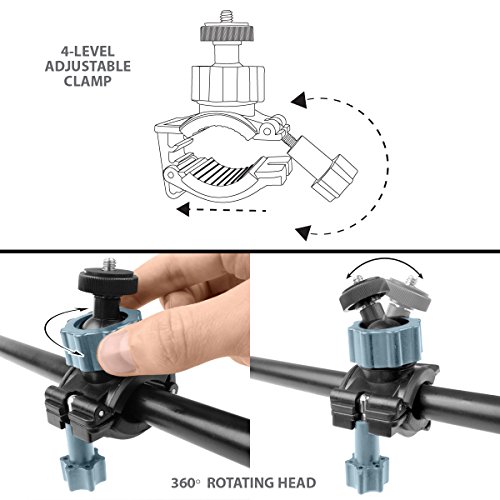 4-LEVEL ADJUSTABLE CLAMP

360° ROTATING HEAD