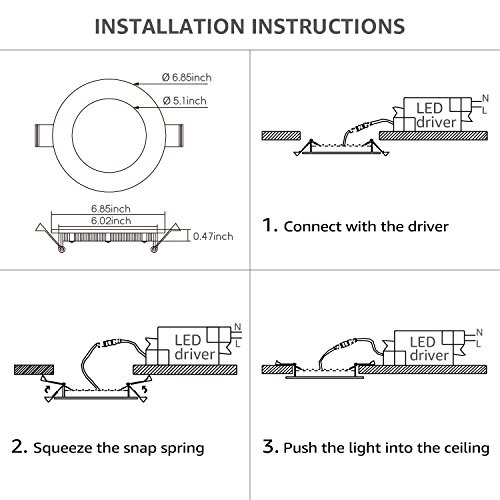 INSTALLATION INSTRUCTIONS

Ø 6.85inch

Ø 5.1inch

6.85inch

6.02inch

0.47inch

LED driver

N

L

1. Connect with the driver

LED driver

N

L

2. Squeeze the snap spring

LED driver

N

L

3. Push the light into the ceiling