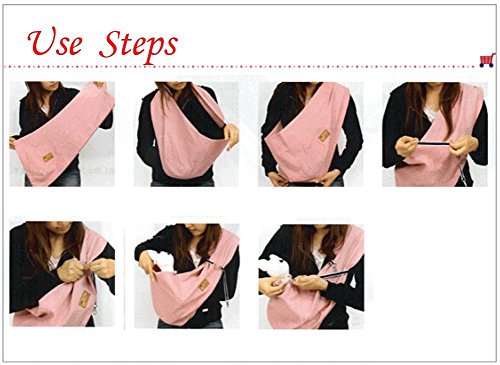 Use Steps