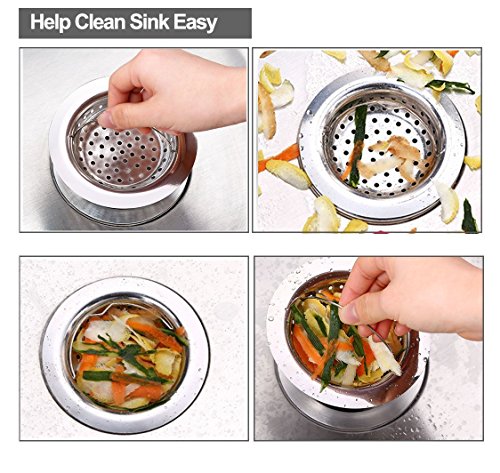 Help Clean Sink Easy