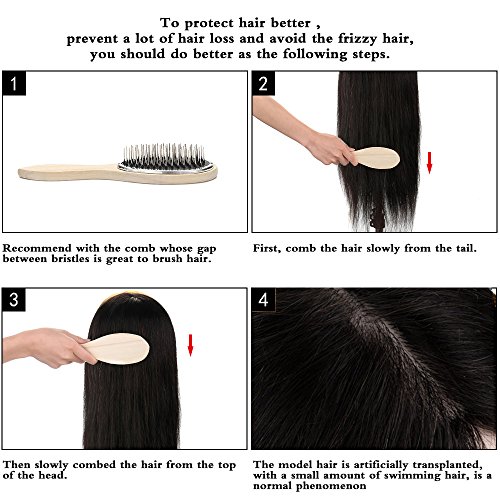 To protect hair better ,
prevent a lot of hair loss and avoid the frizzy hair,
you should do better as the following steps.

1

Recommend with the comb whose gap between bristles is great to brush hair.

2

First, comb the hair slowly from the tail.

3

Then slowly combed the hair from the top of the head.

4

The model hair is artificially transplanted, with a small amount of swimming hair, is a normal phenomenon