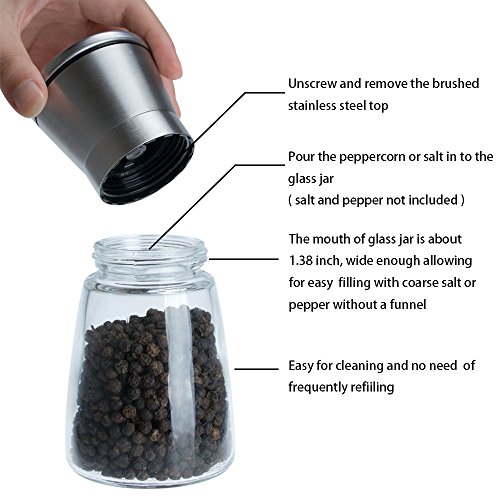 Unscrew and remove the brushed stainless steel top

Pour the peppercorn or salt in to the glass jar
( salt and pepper not included )

The mouth of glass jar is about 1.38 inch, wide enough allowing for easy filling with coarse salt or pepper without a funnel

Easy for cleaning and no need of frequently refiiling