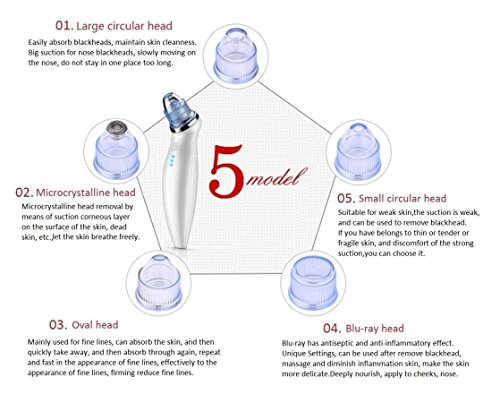 01. Large circular head

Easily absorb blackheads, maintain skin cleanness. Big suction for nose blackheads, slowly moving on the nose, do not stay in one place too long.

5 model

02. Microcrystalline head

Microcrystalline head removal by means of suction corneous layer on the surface of the skin, dead skin, etc.,let the skin breathe freely.

05. Small circular head

Suitable for weak skin,the suction is weak, and can be used to remove blackhead. If you have belongs to thin or tender or fragile skin, and discomfort of the strong suction,you can choose it.

03. Oval head

Mainly used for fine lines, can absorb the skin, and then quickly take away, and then absorb through again, repeat and fast in the appearance of fine lines, effectively to the appearance of fine lines, firming reduce fine lines.

04. Blu-ray head

Blu-ray has antiseptic and anti-inflammatory effect. Unique Settings, can be used after remove blackhead, massage and diminish inflammation skin, make the skin more delicate.Deeply nourish, apply to cheeks, nose.