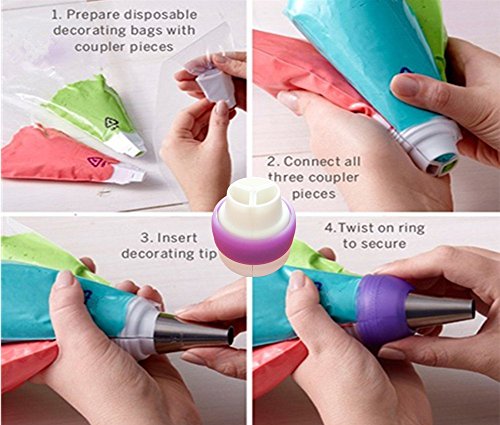 1. Prepare disposable decorating bags with coupler pieces

2. Connect all three coupler pieces

3. Insert decorating tip

4. Twist on ring to secure