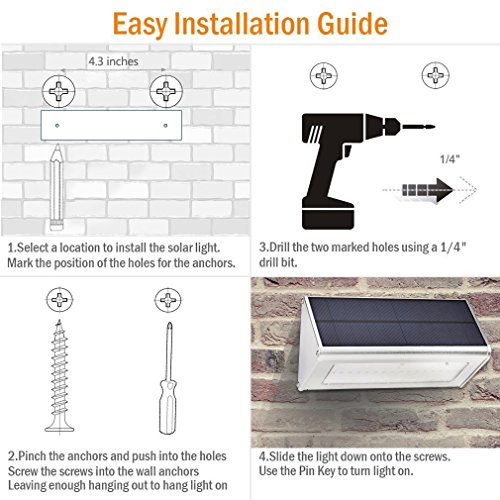 Easy Installation Guide

4.3 inches

1.Select a location to install the solar light. Mark the position of the holes for the anchors.

1/4"

3.Drill the two marked holes using a 1/4" drill bit.

2.Pinch the anchors and push into the holes
Screw the screws into the wall anchors
Leaving enough hanging out to hang light on

4.Slide the light down onto the screws.
Use the Pin Key to turn light on.