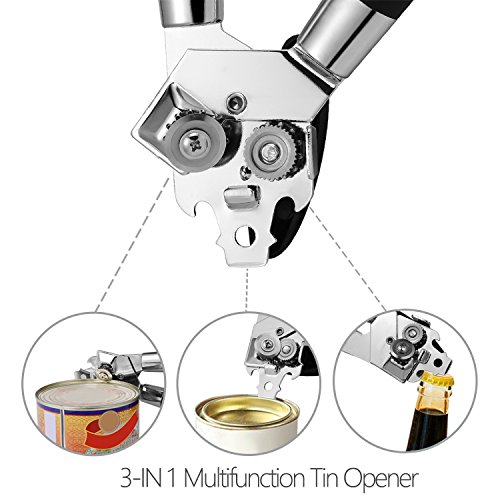 3-IN 1 Multifunction Tin Opener