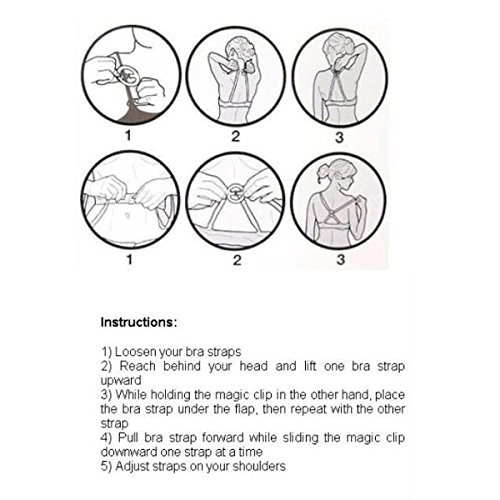 1 2 3

1 2 3

Instructions:

1) Loosen your bra straps
2) Reach behind your head and lift one bra strap upward
3) While holding the magic clip in the other hand, place the bra strap under the flap, then repeat with the other strap
4) Pull bra strap forward while sliding the magic clip downward one strap at a time
5) Adjust straps on your shoulders