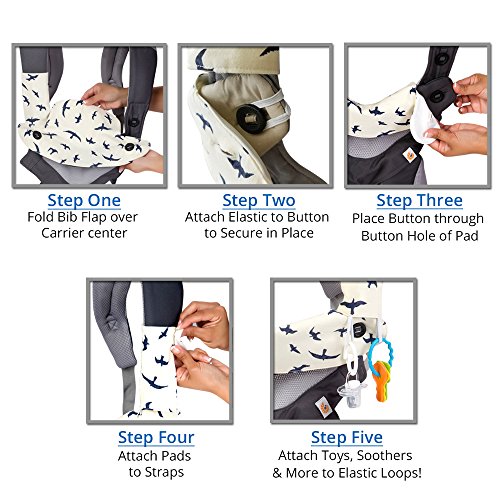 Step One
Fold Bib Flap over Carrier center

Step Two
Attach Elastic to Button to Secure in Place

Step Three
Place Button through Button Hole of Pad

Step Four
Attach Pads to Straps

Step Five
Attach Toys, Soothers & More to Elastic Loops!