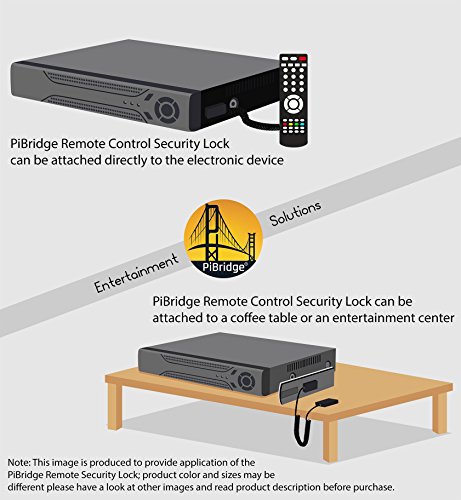 PiBridge Remote Control Security Lock can be attached directly to the electronic device

Entertainment

PiBridge®

Solutions

PiBridge Remote Control Security Lock can be attached to a coffee table or an entertainment center

Note: This image is produced to provide application of the PiBridge Remote Security Lock; product color and sizes may be different please have a look at other images and read product description before purchase.