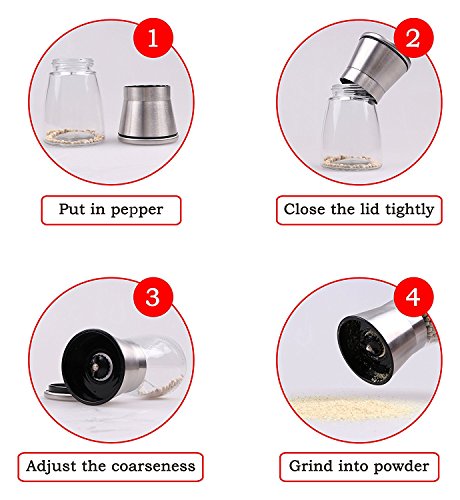 1

Put in pepper

2

Close the lid tightly

3

Adjust the coarseness

4

Grind into powder