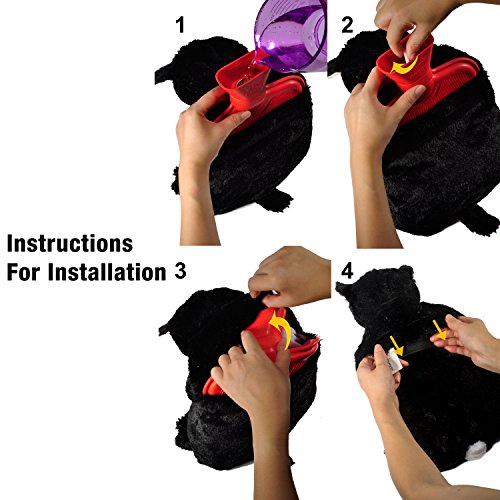 1

2

Instructions
For Installation

3

4