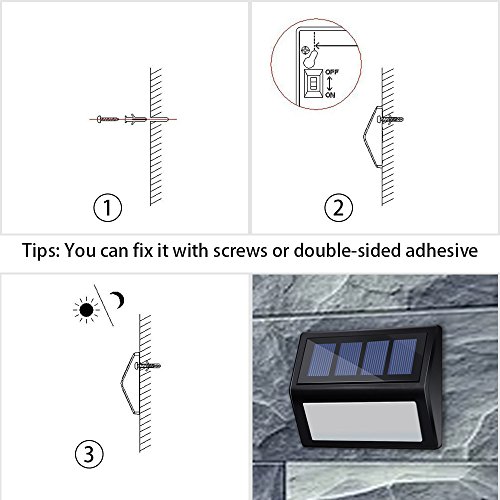 ①

OFF
ON

②

Tips: You can fix it with screws or double-sided adhesive

③