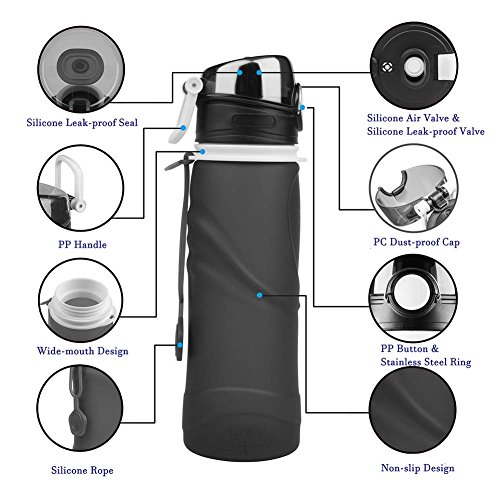 Silicone Leak-proof Seal

PP Handle

Wide-mouth Design

Silicone Rope

Silicone Air Valve & Silicone Leak-proof Valve

PC Dust-proof Cap

PP Button & Stainless Steel Ring

Non-slip Design