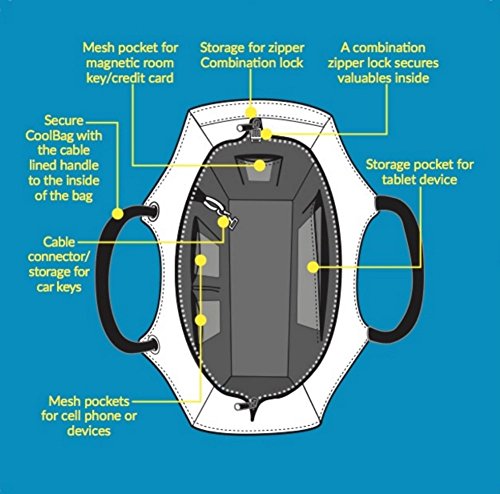 Mesh pocket for magnetic room key/credit card

Storage for zipper Combination lock

A combination zipper lock secures valuables inside

Secure CoolBag with the cable lined handle to the inside of the bag

Storage pocket for tablet device

Cable connector/ storage for car keys

Mesh pockets for cell phone or devices