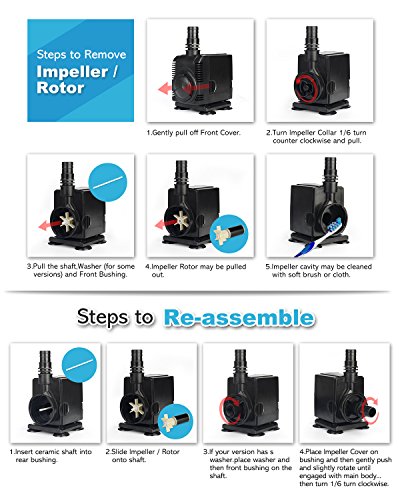 Steps to Remove Impeller / Rotor

1.Gently pull off Front Cover.

2.Turn Impeller Collar 1/6 turn counter clockwise and pull.

3.Pull the shaft.Washer (for some versions) and Front Bushing.

4.Impeller Rotor may be pulled out.

5.Impeller cavity may be cleaned with soft brush or cloth.

Steps to Re-assemble

1.Insert ceramic shaft into rear bushing.

2.Slide Impeller / Rotor onto shaft.

3.If your version has s washer.place washer and then front bushing on the shaft.

4.Place Impeller Cover on bushing and then gently push and slightly rotate until engaged with main body.. then turn 1/6 turn clockwise.