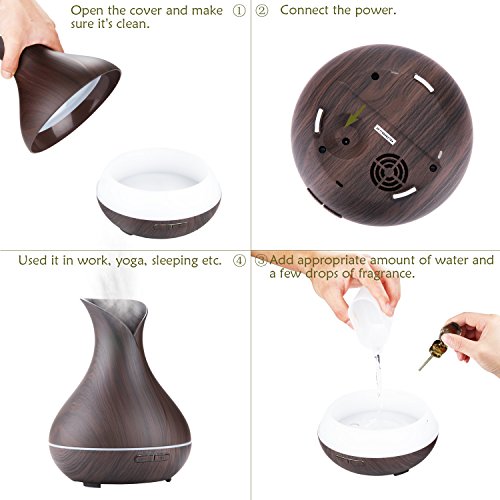 Open the cover and make sure it's clean. ①

② Connect the power.

Used it in work, yoga, sleeping etc. ④

③ Add appropriate amount of water and a few drops of fragrance.