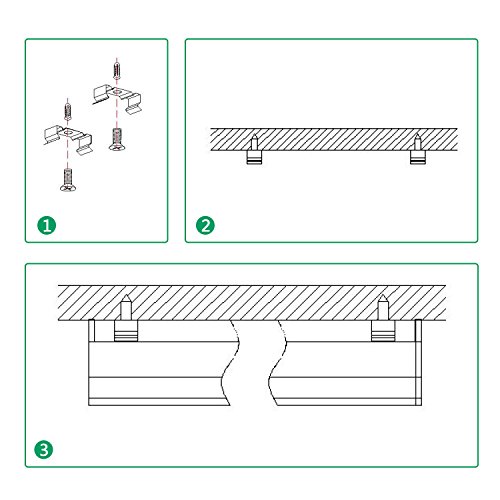 1

2

3