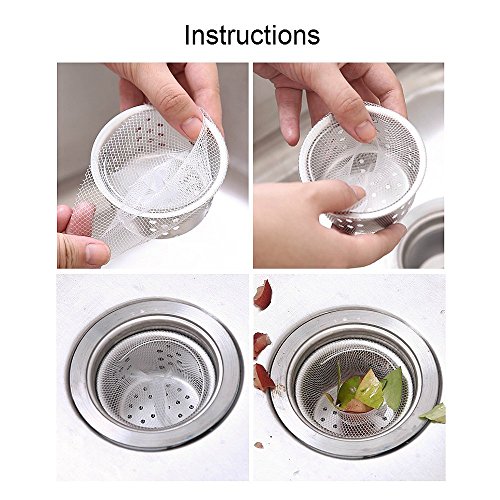 Instructions