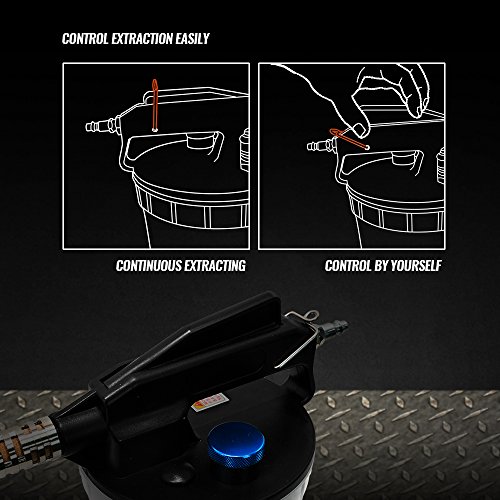 CONTROL EXTRACTION EASILY

CONTINUOUS EXTRACTING

CONTROL BY YOURSELF