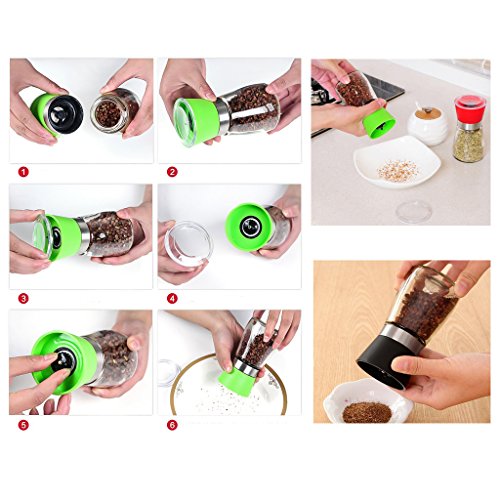 1
2
3
4
5
6