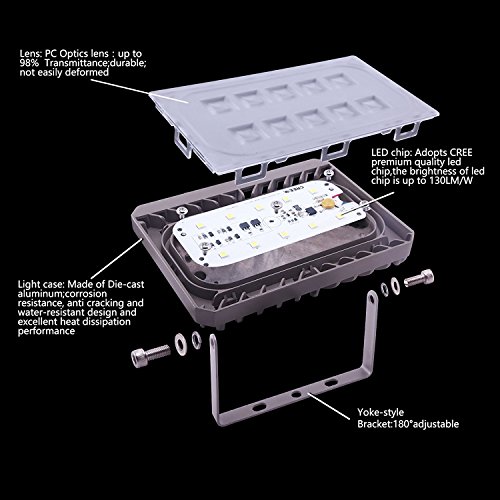 Lens: PC Optics lens : up to 98% Transmittance;durable; not easily deformed

LED chip: Adopts CREE premium quality led chip,the brightness of led chip is up to 130LM/W

CREE

Light case: Made of Die-cast aluminum;corrosion resistance, anti cracking and water-resistant design and excellent heat dissipation performance

Yoke-style Bracket:180°adjustable