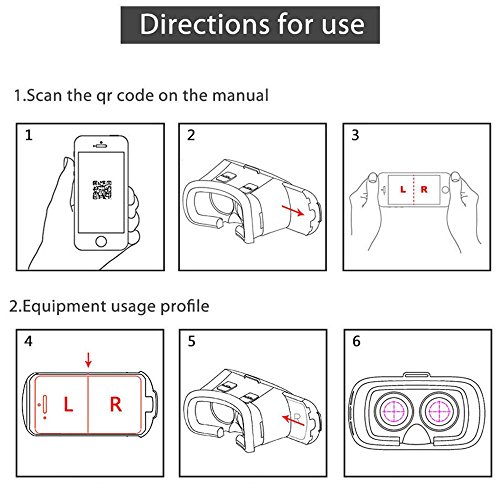 Directions for use

1.Scan the qr code on the manual

1

2

3

L R

2.Equipment usage profile

4

L R

5

6