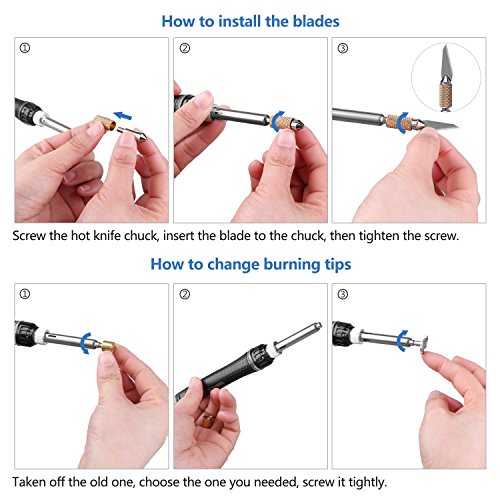 How to install the blades

①

②

③

Screw the hot knife chuck, insert the blade to the chuck, then tighten the screw.

How to change burning tips

①

②

③

Taken off the old one, choose the one you needed, screw it tightly.