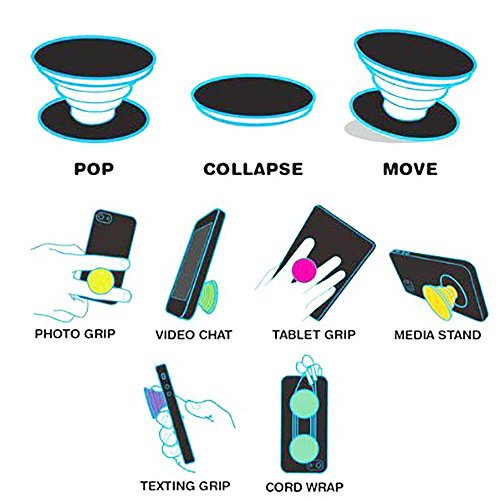 POP
COLLAPSE
MOVE

PHOTO GRIP
VIDEO CHAT
TABLET GRIP
MEDIA STAND

TEXTING GRIP
CORD WRAP