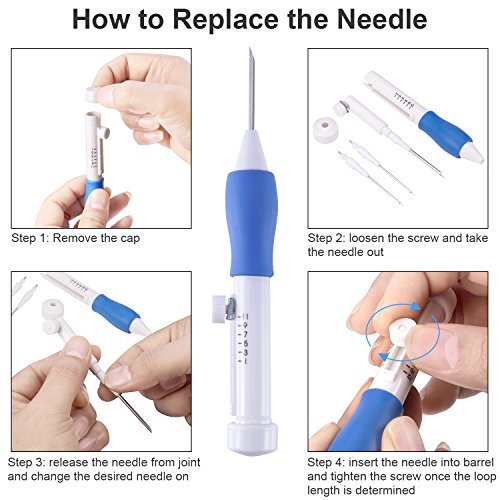 How to Replace the Needle

Step 1: Remove the cap

11
9
7
5
3
1

Step 2: loosen the screw and take the needle out

Step 3: release the needle from joint and change the desired needle on

Step 4: insert the needle into barrel and tighten the screw once the loop length is determined