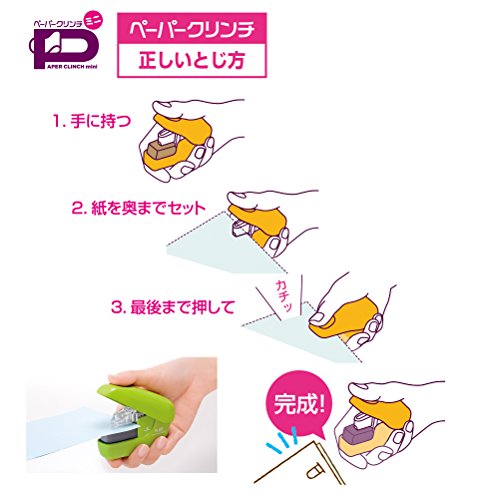 ペーパークリンチ ミニ
PAPER CLINCH mini

ペーパークリンチ
正しいとじ方

1. 手に持つ

2. 紙を奥までセット

3. 最後まで押して

カチッ

完成!