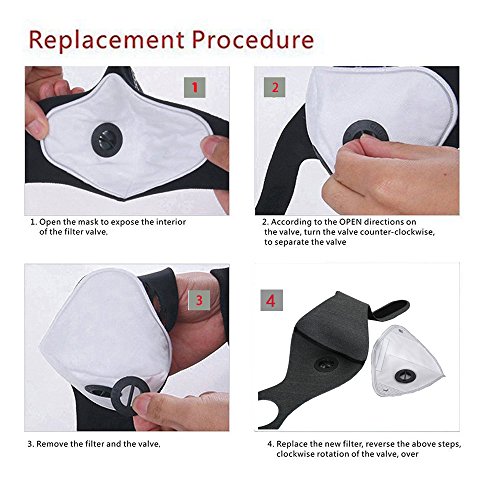 Replacement Procedure

1

1. Open the mask to expose the interior of the filter valve.

2

2. According to the OPEN directions on the valve, turn the valve counter-clockwise, to separate the valve

3

3. Remove the filter and the valve.

4

4. Replace the new filter, reverse the above steps, clockwise rotation of the valve, over