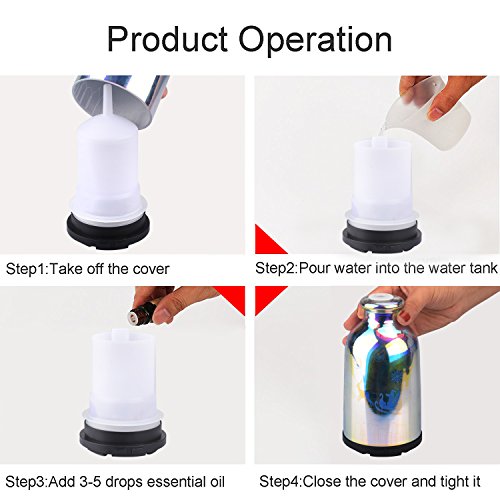 Product Operation

Step1:Take off the cover

Step2:Pour water into the water tank

Step3:Add 3-5 drops essential oil

Step4:Close the cover and tight it