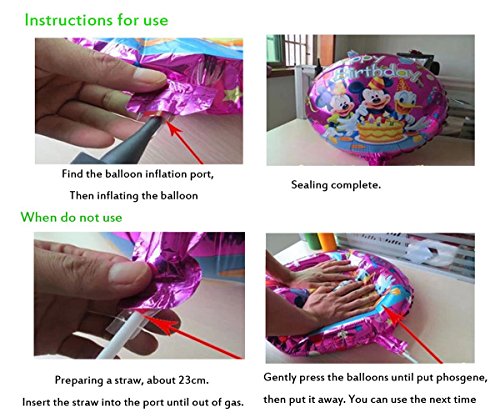 Instructions for use

ppy Birthday

Find the balloon inflation port,
Then inflating the balloon

Sealing complete.

When do not use

Preparing a straw, about 23cm.
Insert the straw into the port until out of gas.

Gently press the balloons until put phosgene,
then put it away. You can use the next time