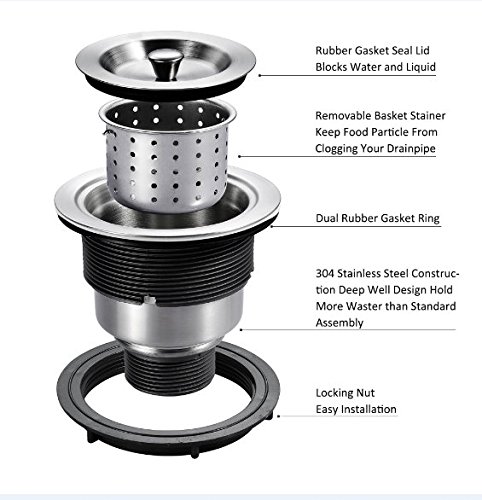 Rubber Gasket Seal Lid
Blocks Water and Liquid

Removable Basket Stainer
Keep Food Particle From
Clogging Your Drainpipe

Dual Rubber Gasket Ring

304 Stainless Steel Construction Deep Well Design Hold
More Waster than Standard
Assembly

Locking Nut
Easy Installation