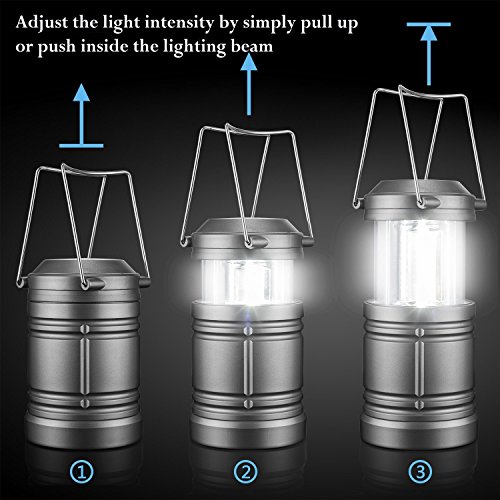 Adjust the light intensity by simply pull up or push inside the lighting beam

①

②

③