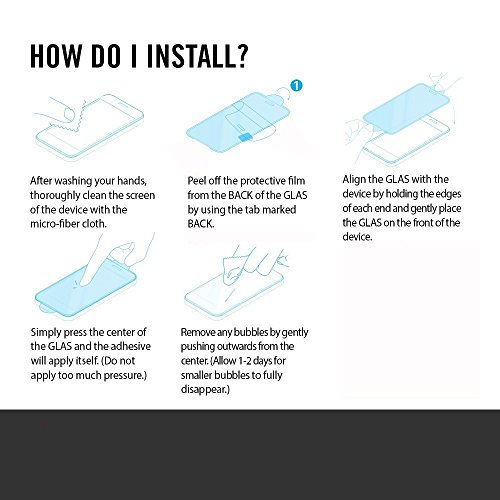 HOW DO I INSTALL?

1

After washing your hands, thoroughly clean the screen of the device with the micro-fiber cloth.

Peel off the protective film from the BACK of the GLAS by using the tab marked BACK.

Align the GLAS with the device by holding the edges of each end and gently place the GLAS on the front of the device.

Simply press the center of the GLAS and the adhesive will apply itself. (Do not apply too much pressure.)

Remove any bubbles by gently pushing outwards from the center. (Allow 1-2 days for smaller bubbles to fully disappear.)