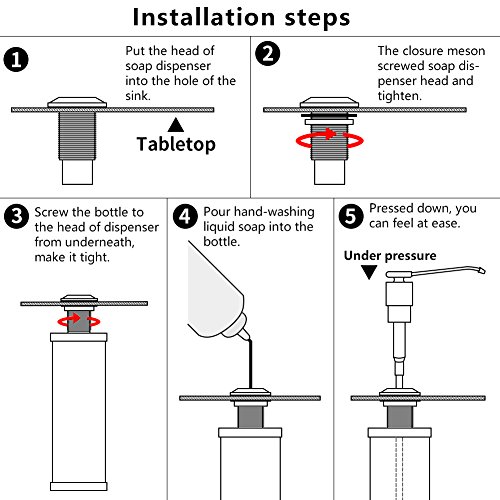 Installation steps

1 Put the head of soap dispenser into the hole of the sink.

Tabletop

2 The closure meson screwed soap dispenser head and tighten.

3 Screw the bottle to the head of dispenser from underneath, make it tight.

4 Pour hand-washing liquid soap into the bottle.

5 Pressed down, you can feel at ease.

Under pressure