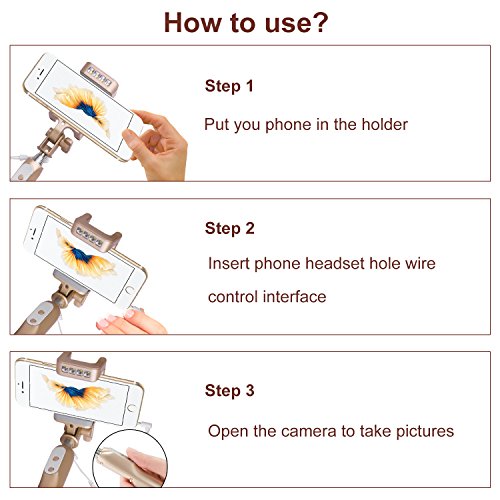 How to use?

Step 1

Put you phone in the holder

Step 2

Insert phone headset hole wire control interface

Step 3

Open the camera to take pictures