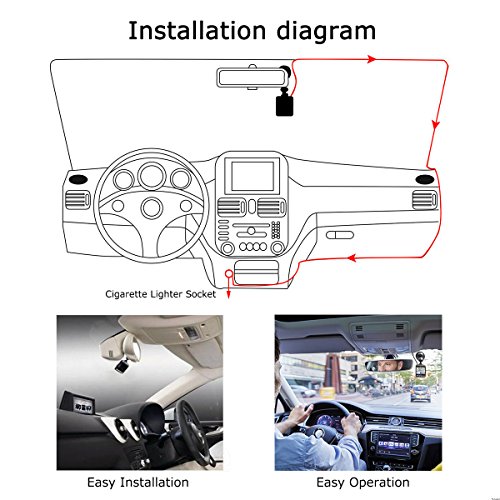 Installation diagram

Cigarette Lighter Socket

Easy Installation

Easy Operation