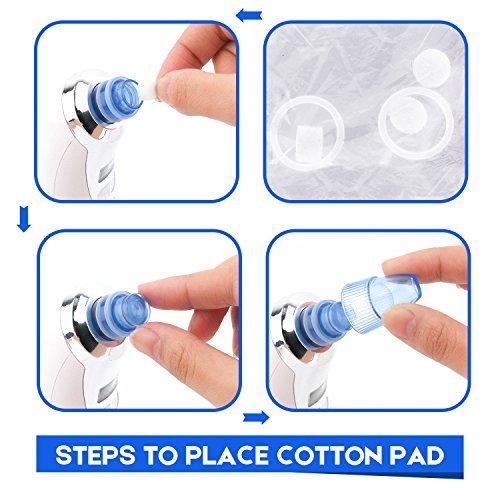 STEPS TO PLACE COTTON PAD