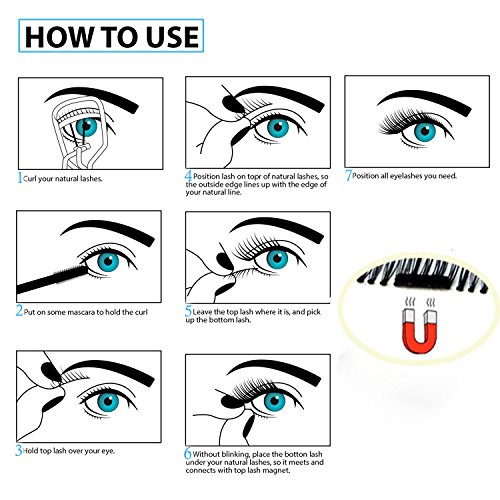 HOW TO USE

1 Curl your natural lashes.

2 Put on some mascara to hold the curl

3 Hold top lash over your eye.

4 Position lash on topr of natural lashes, so the outside edge lines up with the edge of your natural line.

5 Leave the top lash where it is, and pick up the bottom lash.

6 Without blinking, place the botton lash under your natural lashes, so it meets and connects with top lash magnet.

7 Position all eyelashes you need.