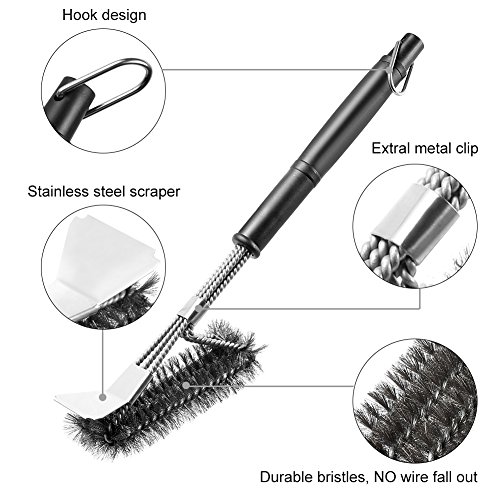 Hook design

Extral metal clip

Stainless steel scraper

Durable bristles, NO wire fall out