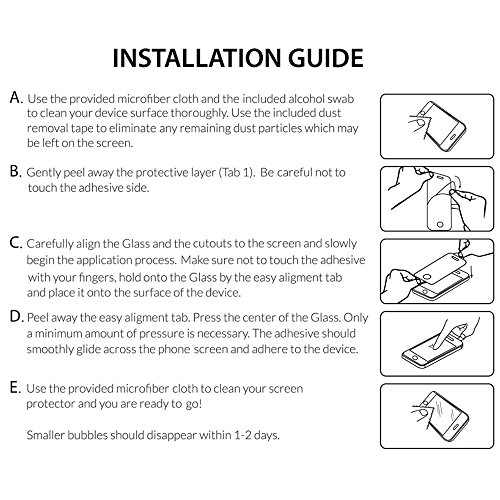 INSTALLATION GUIDE

A. Use the provided microfiber cloth and the included alcohol swab to clean your device surface thoroughly. Use the included dust removal tape to eliminate any remaining dust particles which may be left on the screen.

B. Gently peel away the protective layer (Tab 1). Be careful not to touch the adhesive side.

C. Carefully align the Glass and the cutouts to the screen and slowly begin the application process. Make sure not to touch the adhesive with your fingers, hold onto the Glass by the easy aligment tab and place it onto the surface of the device.

D. Peel away the easy aligment tab. Press the center of the Glass. Only a minimum amount of pressure is necessary. The adhesive should smoothly glide across the phone screen and adhere to the device.

E. Use the provided microfiber cloth to clean your screen protector and you are ready to go!

Smaller bubbles should disappear within 1-2 days.