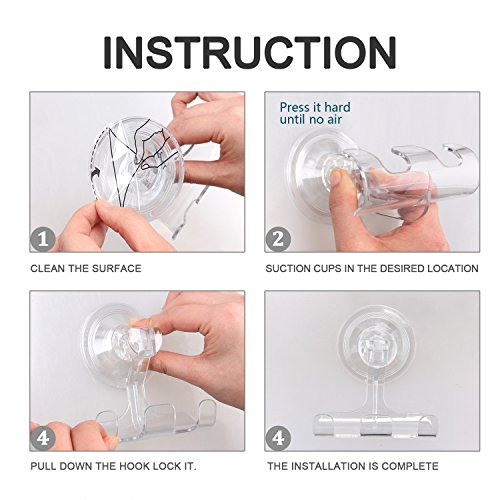 INSTRUCTION

1

CLEAN THE SURFACE

Press it hard until no air

2

SUCTION CUPS IN THE DESIRED LOCATION

4

PULL DOWN THE HOOK LOCK IT.

4

THE INSTALLATION IS COMPLETE