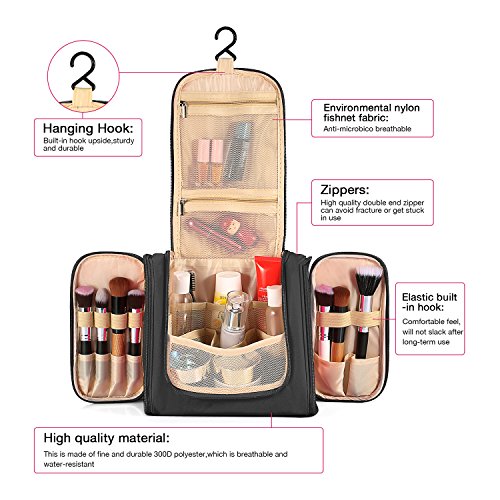 Hanging Hook:
Built-in hook upside,sturdy and durable

Environmental nylon fishnet fabric:
Anti-microbico breathable

Zippers:
High quality double end zipper can avoid fracture or get stuck in use

Elastic built -in hook:
Comfortable feel, will not slack after long-term use

High quality material:
This is made of fine and durable 300D polyester,which is breathable and water-resistant