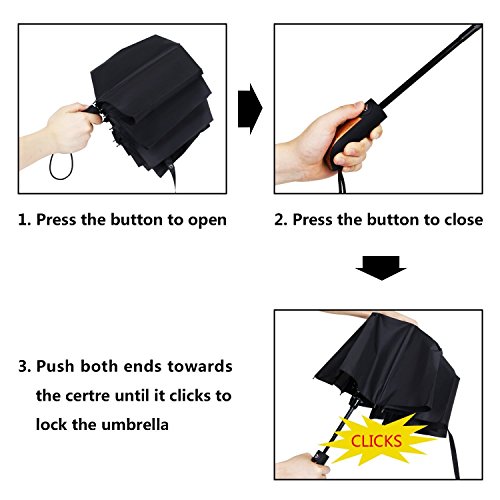 1. Press the button to open

2. Press the button to close

3. Push both ends towards the certre until it clicks to lock the umbrella

CLICKS