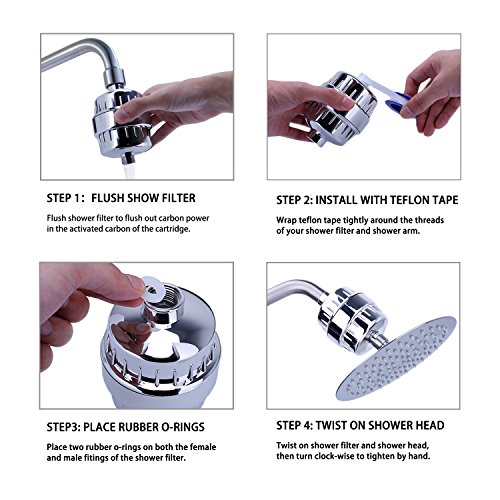 STEP 1: FLUSH SHOW FILTER

Flush shower filter to flush out carbon power in the activated carbon of the cartridge.

STEP 2: INSTALL WITH TEFLON TAPE

Wrap teflon tape tightly around the threads of your shower filter and shower arm.

STEP3: PLACE RUBBER O-RINGS

Place two rubber o-rings on both the female and male fitings of the shower filter.

STEP 4: TWIST ON SHOWER HEAD

Twist on shower filter and shower head, then turn clock-wise to tighten by hand.