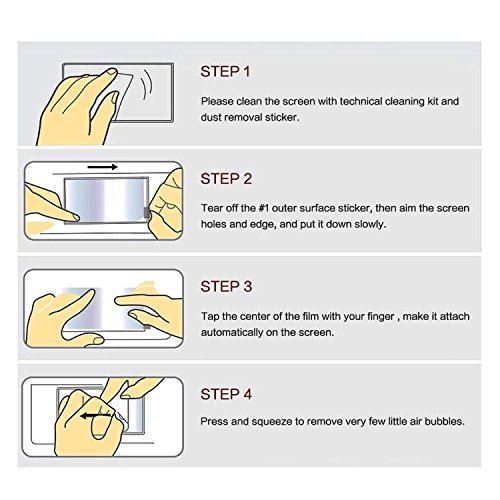 STEP 1

Please clean the screen with technical cleaning kit and dust removal sticker.

STEP 2

Tear off the #1 outer surface sticker, then aim the screen holes and edge, and put it down slowly.

STEP 3

Tap the center of the film with your finger , make it attach automatically on the screen.

STEP 4

Press and squeeze to remove very few little air bubbles.