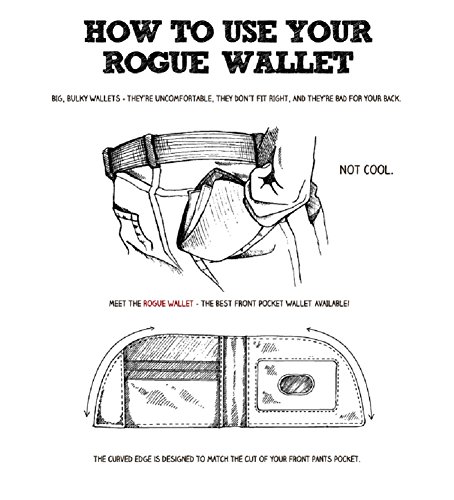 HOW TO USE YOUR ROGUE WALLET

BIG, BULKY WALLETS - THEY'RE UNCOMFORTABLE, THEY DON'T FIT RIGHT, AND THEY'RE BAD FOR YOUR BACK.

NOT COOL.

MEET THE ROGUE WALLET - THE BEST FRONT POCKET WALLET AVAILABLE!

THE CURVED EDGE IS DESIGNED TO MATCH THE CUT OF YOUR FRONT PANTS POCKET.